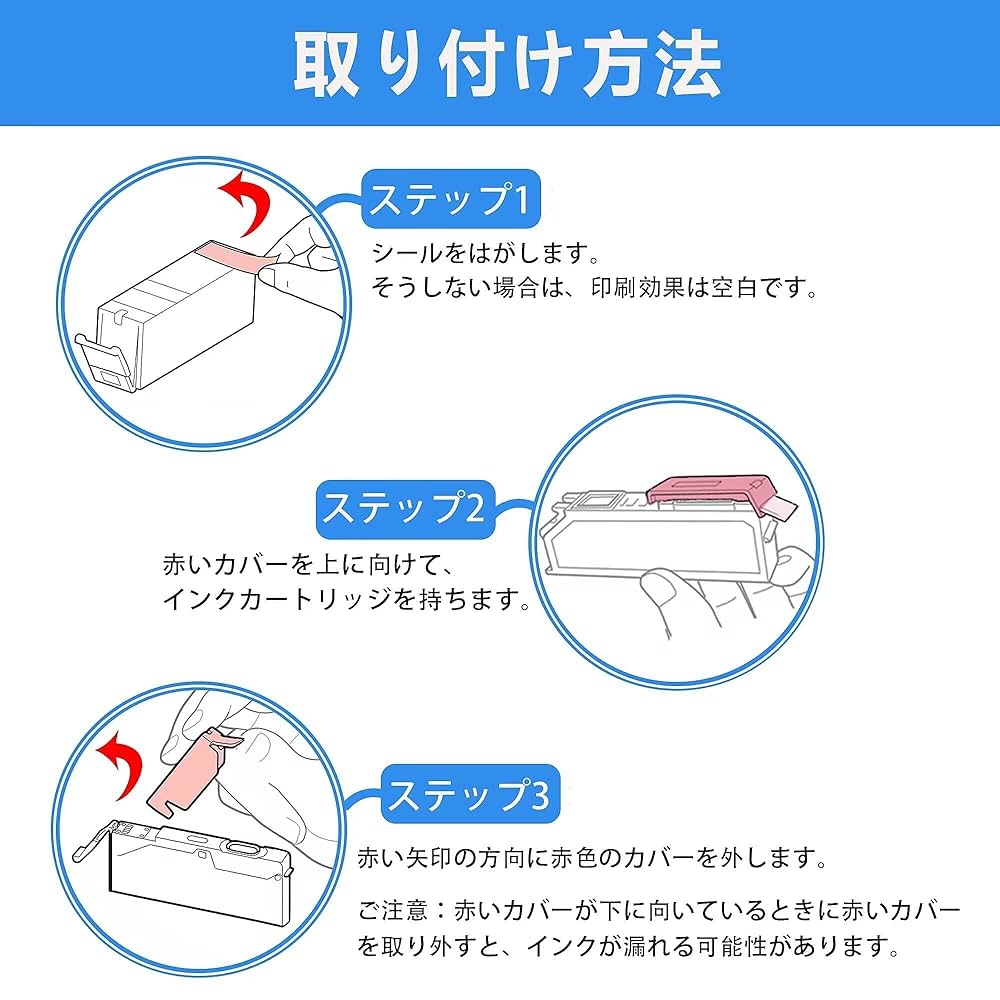 取り付け方法

ステップ1

シールをはがします。
そうしない場合は、印刷効果は空白です。

ステップ2

赤いカバーを上に向けて、
インクカートリッジを持ちます。

ステップ3

赤い矢印の方向に赤色のカバーを外します。

ご注意：赤いカバーが下に向いているときに赤いカバーを取り外すと、インクが漏れる可能性があります。